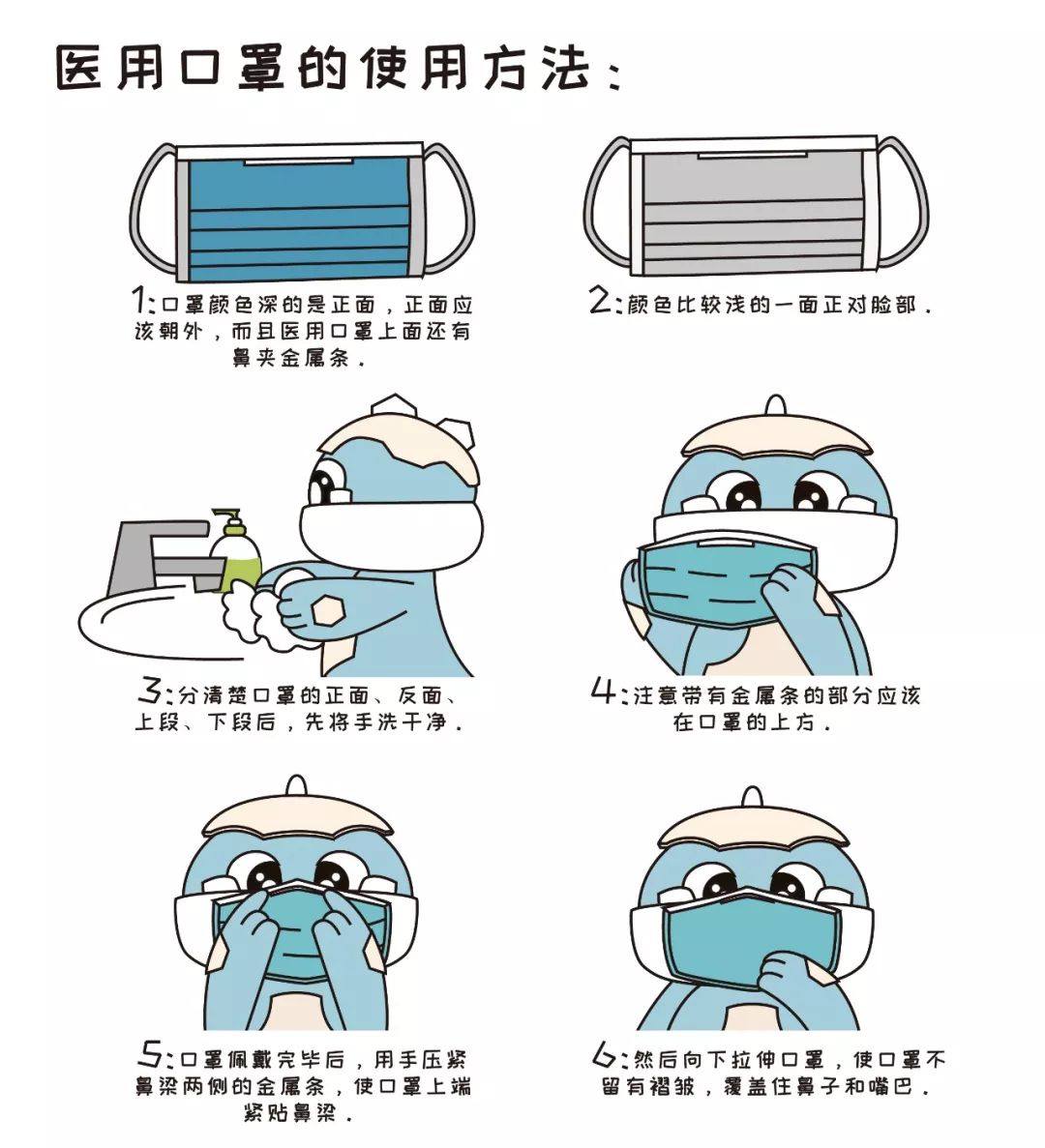 医用口罩的使用方法：

1：口罩颜色深的是正面，正面应该朝外，而且医用口罩上面还有鼻夹金属条．

2：颜色比较浅的一面正对脸部．

3：分清楚口罩的正面、反面、上段、下段后，先将手洗干净．

4：注意带有金属条的部分应该在口罩的上方．

5：口罩佩戴完毕后，用手压紧鼻梁两侧的金属条，使口罩上端紧贴鼻梁．

6：然后向下拉伸口罩，使口罩不留有褶皱，覆盖住鼻子和嘴巴．