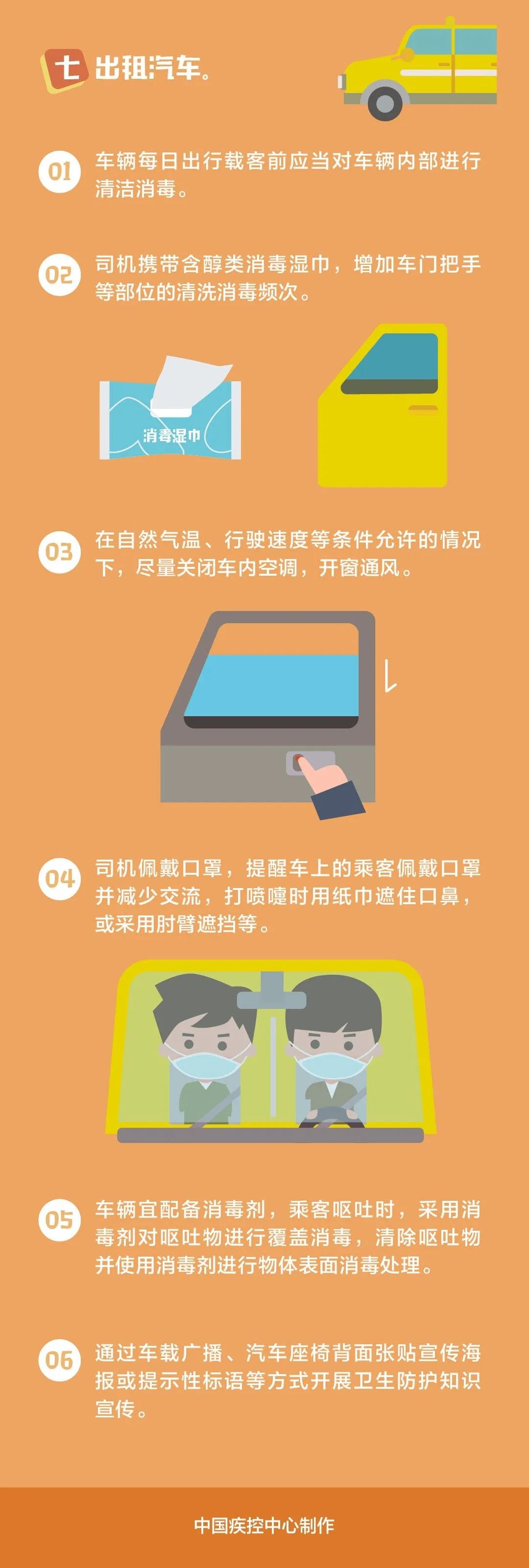 七 出租汽车。

01 车辆每日出行载客前应当对车辆内部进行清洁消毒。

02 司机携带含醇类消毒湿巾，增加车门把手等部位的清洗消毒频次。

消毒湿巾

03 在自然气温、行驶速度等条件允许的情况下，尽量关闭车内空调，开窗通风。

04 司机佩戴口罩，提醒车上的乘客佩戴口罩并减少交流，打喷嚏时用纸巾遮住口鼻，或采用肘臂遮挡等。

05 车辆宜配备消毒剂，乘客呕吐时，采用消毒剂对呕吐物进行覆盖消毒，清除呕吐物并使用消毒剂进行物体表面消毒处理。

06 通过车载广播、汽车座椅背面张贴宣传海报或提示性标语等方式开展卫生防护知识宣传。

中国疾控中心制作